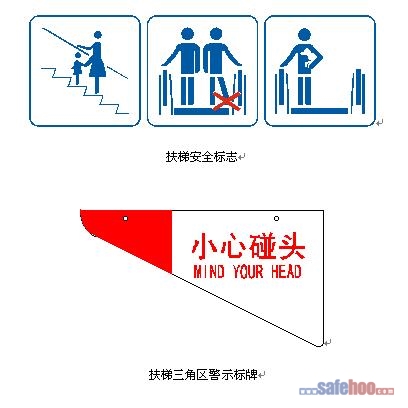 扶梯安全标志

小心碰头
MIND YOUR HEAD

扶梯三角区警示标牌

safehoo