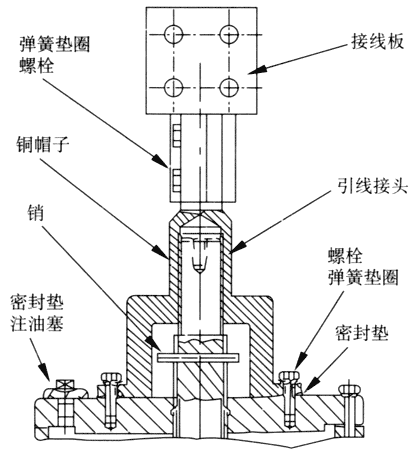 弹簧垫圈
螺栓

接线板

铜帽子

引线接头

销

螺栓
弹簧垫圈

密封垫
注油塞

密封垫